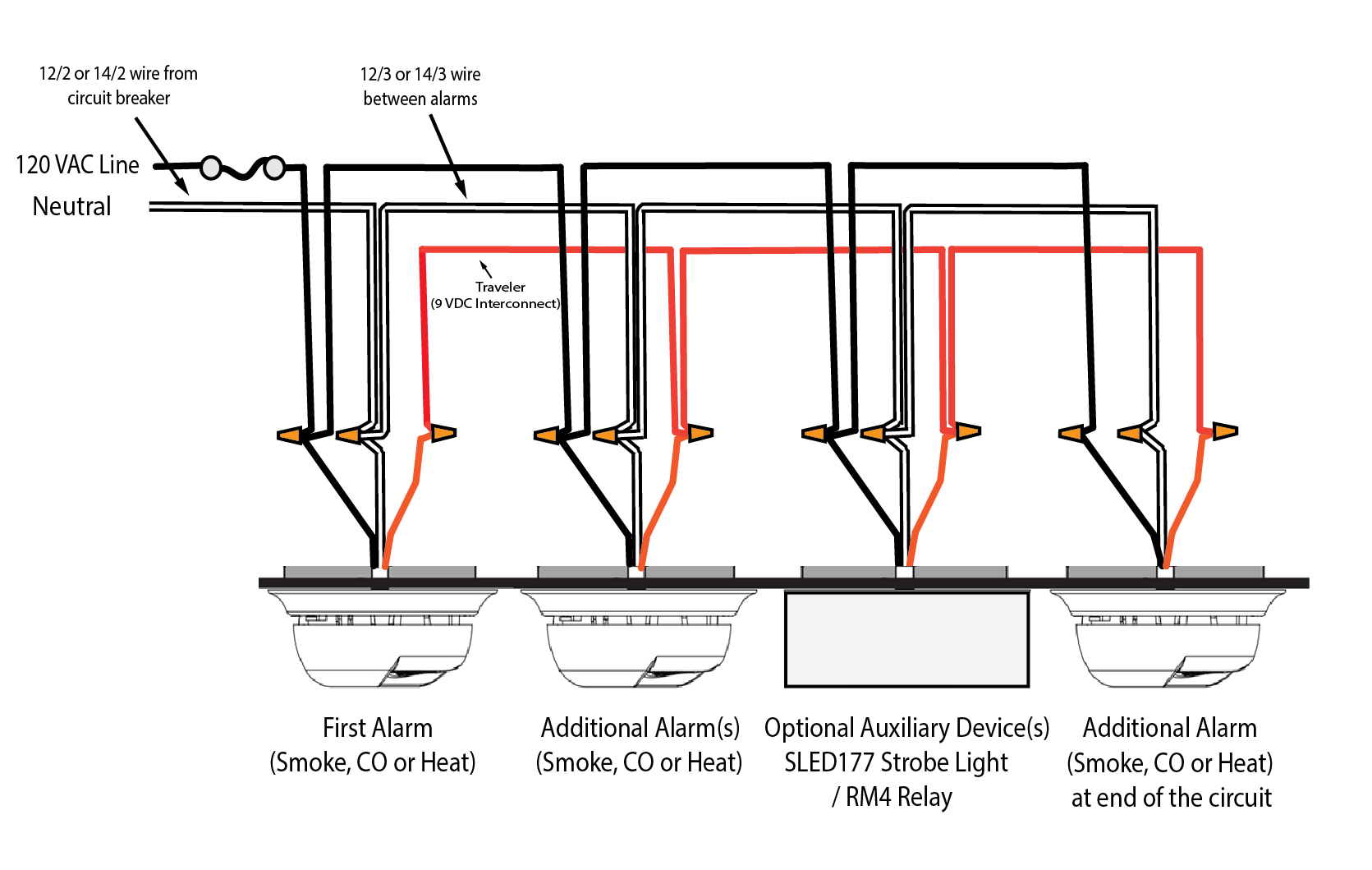 12/2 or 14/2 wire from circuit breaker

12/3 or 14/3 wire between alarms

120 VAC Line

Neutral

Traveler
(9 VDC Interconnect)

First Alarm
(Smoke, CO or Heat)

Additional Alarm(s)
(Smoke, CO or Heat)

Optional Auxiliary Device(s)
SLED177 Strobe Light
/ RM4 Relay

Additional Alarm
(Smoke, CO or Heat)
at end of the circuit